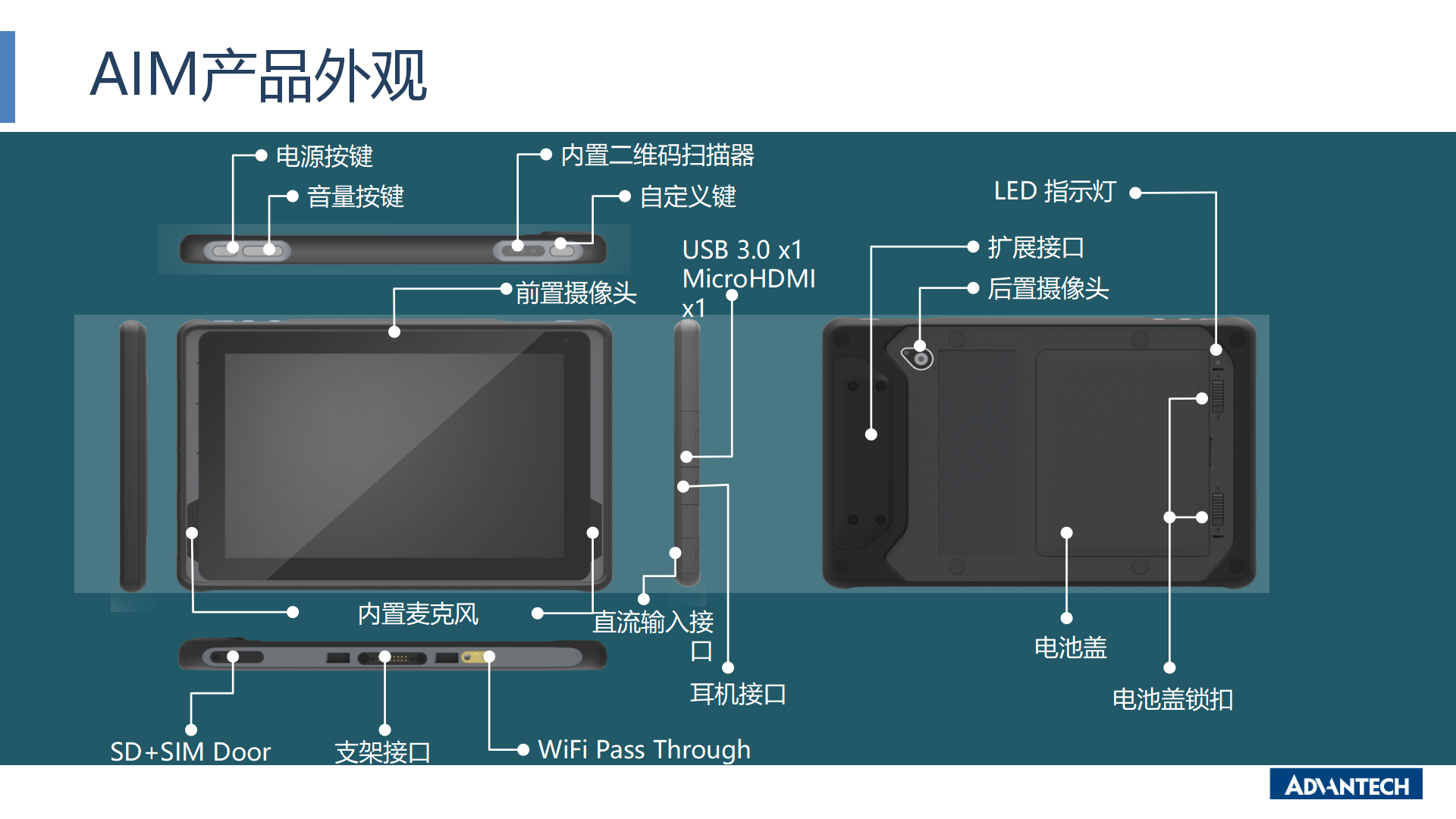 AIM产品外观

电源按键

音量按键

内置二维码扫描器

自定义键

LED 指示灯

USB 3.0 x1
MicroHDMI x1

扩展接口

后置摄像头

前置摄像头

内置麦克风

直流输入接口

耳机接口

电池盖

电池盖锁扣

SD+SIM Door

支架接口

WiFi Pass Through

ADVANTECH